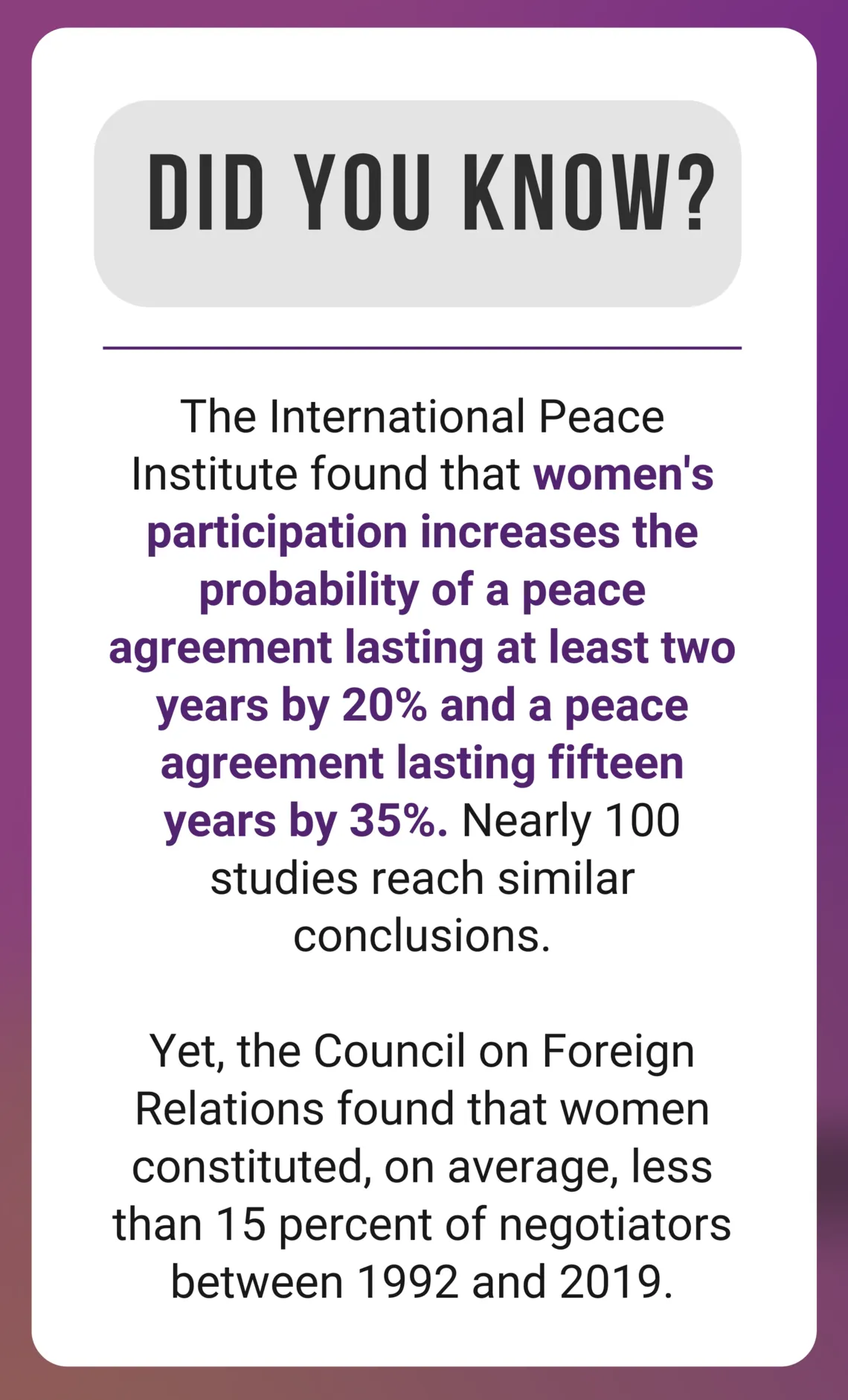 DID YOU KNOW?

The International Peace Institute found that women's participation increases the probability of a peace agreement lasting at least two years by 20% and a peace agreement lasting fifteen years by 35%. Nearly 100 studies reach similar conclusions.

Yet, the Council on Foreign Relations found that women constituted, on average, less than 15 percent of negotiators between 1992 and 2019.